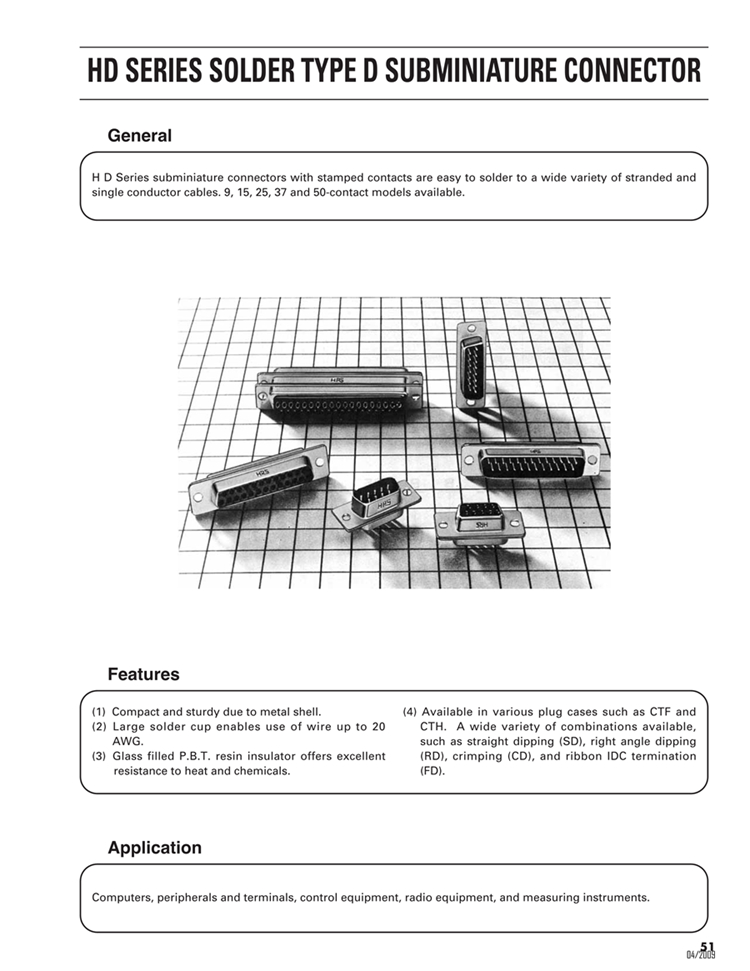 HD SERIES SOLDER TYPE D SUBMINIATURE CONNECTOR

General

H D Series subminiature connectors with stamped contacts are easy to solder to a wide variety of stranded and single conductor cables. 9, 15, 25, 37 and 50-contact models available.

HRS

HRS

HRS

HRS

HRS

Features

(1) Compact and sturdy due to metal shell.
(2) Large solder cup enables use of wire up to 20 AWG.
(3) Glass filled P.B.T. resin insulator offers excellent resistance to heat and chemicals.

(4) Available in various plug cases such as CTF and CTH. A wide variety of combinations available, such as straight dipping (SD), right angle dipping (RD), crimping (CD), and ribbon IDC termination (FD).

Application

Computers, peripherals and terminals, control equipment, radio equipment, and measuring instruments.

51
04/2009