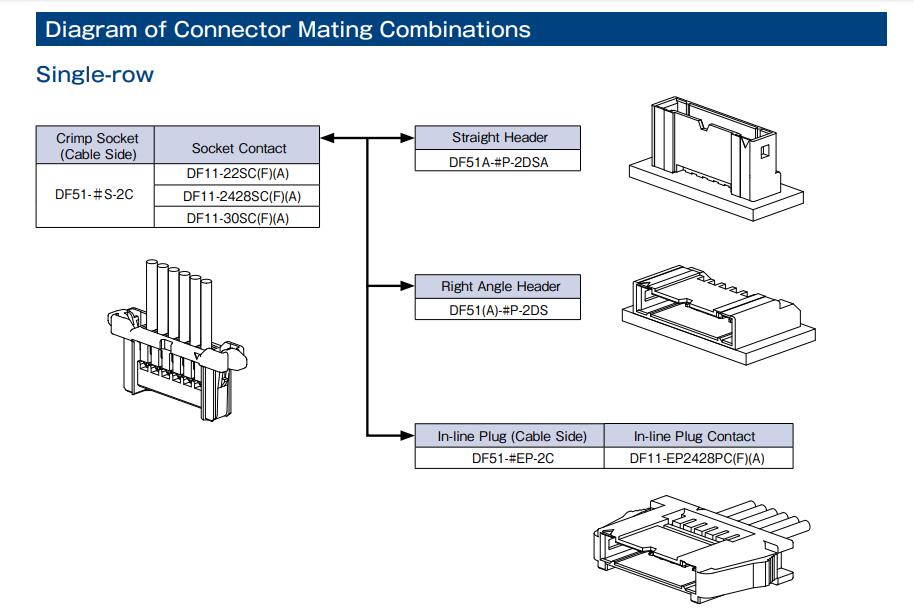 Diagram of Connector Mating Combinations

Single-row

| Crimp Socket (Cable Side) | Socket Contact |
|---|---|
| DF51-#S-2C | DF11-22SC(F)(A) |
| | DF11-2428SC(F)(A) |
| | DF11-30SC(F)(A) |

| Straight Header |
|---|
| DF51A-#P-2DSA |

| Right Angle Header |
|---|
| DF51(A)-#P-2DS |

| In-line Plug (Cable Side) | In-line Plug Contact |
|---|---|
| DF51-#EP-2C | DF11-EP2428PC(F)(A) |