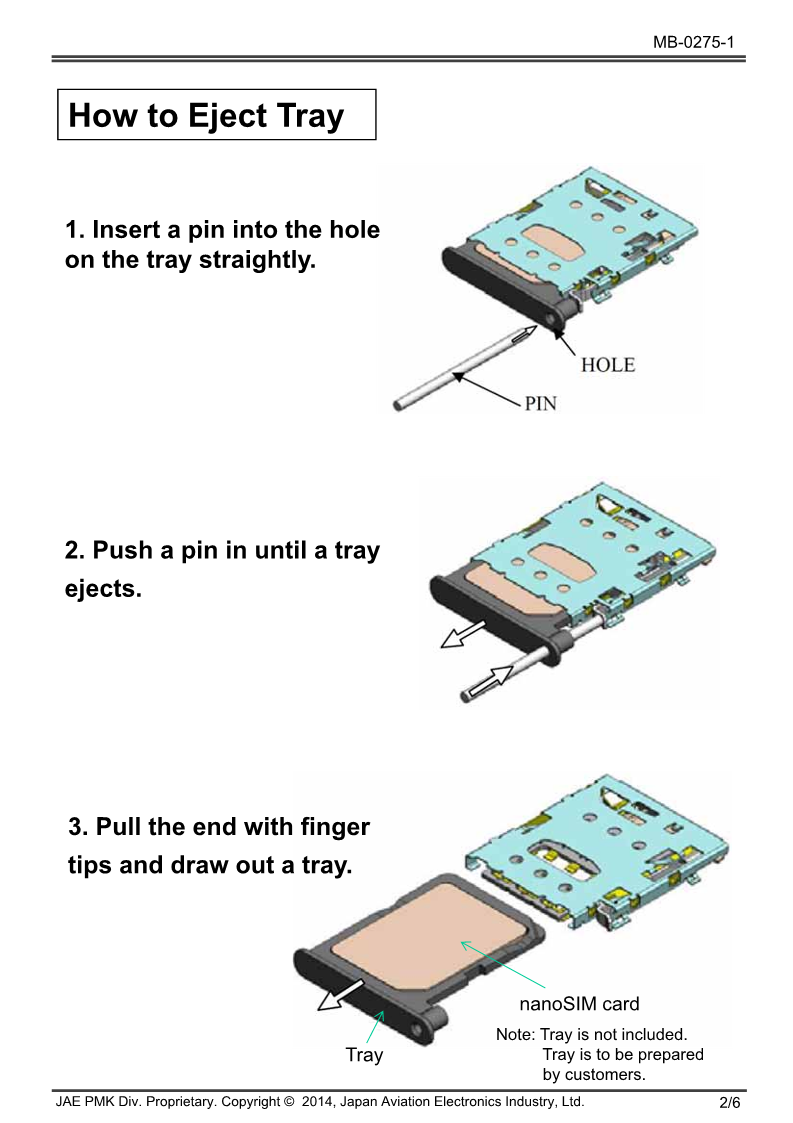 MB-0275-1

How to Eject Tray

1. Insert a pin into the hole on the tray straightly.

HOLE

PIN

2. Push a pin in until a tray ejects.

3. Pull the end with finger tips and draw out a tray.

nanoSIM card

Tray

Note: Tray is not included.
Tray is to be prepared by customers.

JAE PMK Div. Proprietary. Copyright © 2014, Japan Aviation Electronics Industry, Ltd.

2/6