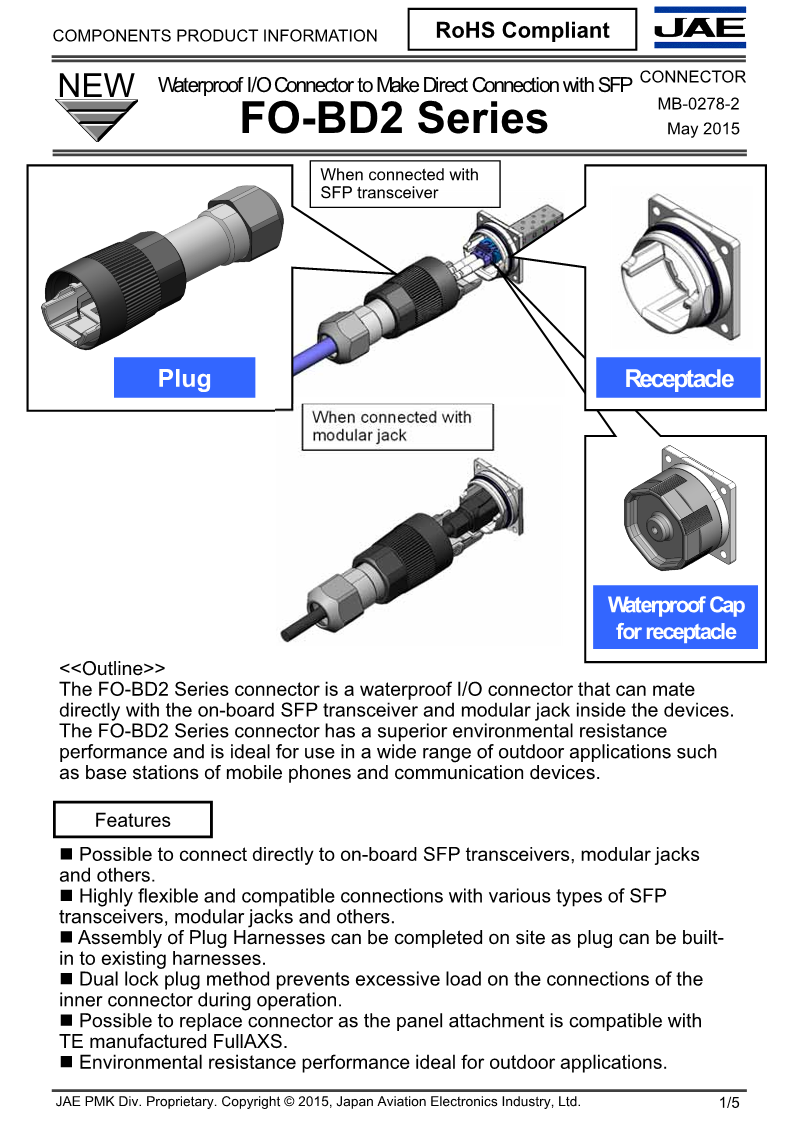 COMPONENTS PRODUCT INFORMATION

RoHS Compliant

JAE

NEW

Waterproof I/O Connector to Make Direct Connection with SFP

FO-BD2 Series

CONNECTOR
MB-0278-2
May 2015

When connected with SFP transceiver

Plug

Receptacle

When connected with modular jack

Waterproof Cap for receptacle

<<Outline>>
The FO-BD2 Series connector is a waterproof I/O connector that can mate directly with the on-board SFP transceiver and modular jack inside the devices. The FO-BD2 Series connector has a superior environmental resistance performance and is ideal for use in a wide range of outdoor applications such as base stations of mobile phones and communication devices.

Features

■ Possible to connect directly to on-board SFP transceivers, modular jacks and others.
■ Highly flexible and compatible connections with various types of SFP transceivers, modular jacks and others.
■ Assembly of Plug Harnesses can be completed on site as plug can be built-in to existing harnesses.
■ Dual lock plug method prevents excessive load on the connections of the inner connector during operation.
■ Possible to replace connector as the panel attachment is compatible with TE manufactured FullAXS.
■ Environmental resistance performance ideal for outdoor applications.

JAE PMK Div. Proprietary. Copyright © 2015, Japan Aviation Electronics Industry, Ltd.

1/5