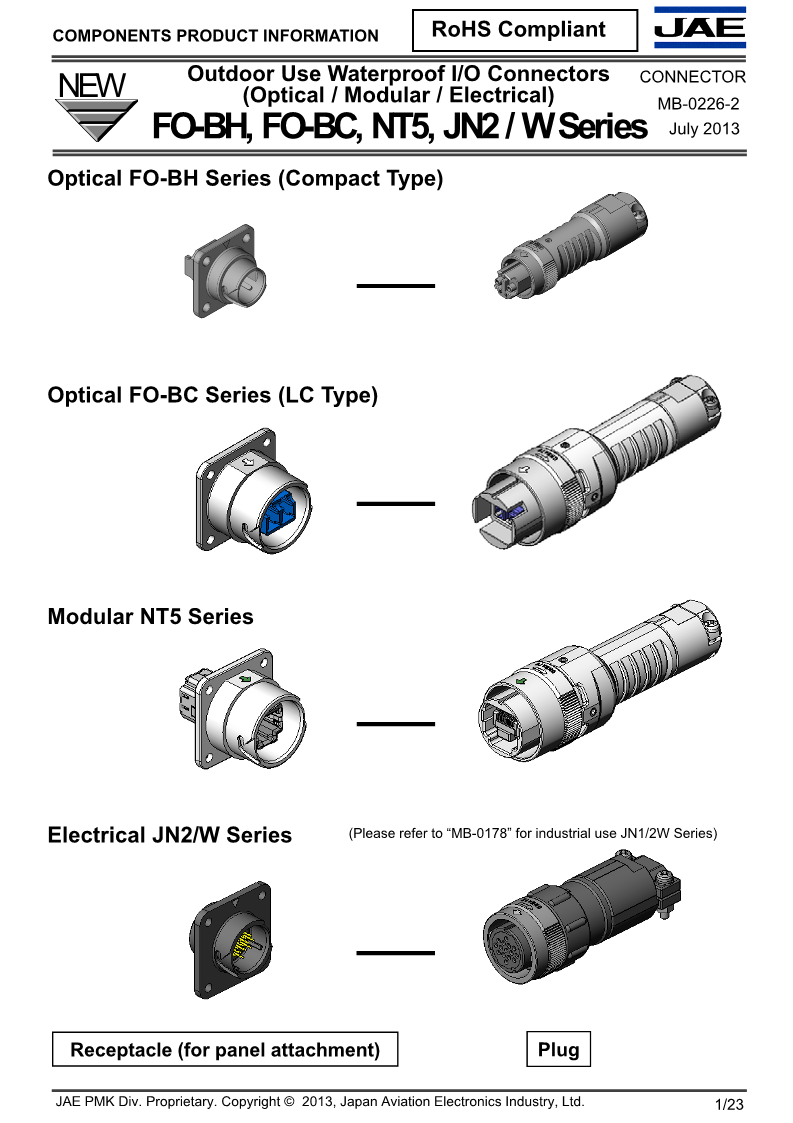 COMPONENTS PRODUCT INFORMATION

RoHS Compliant

JAE

NEW

Outdoor Use Waterproof I/O Connectors (Optical / Modular / Electrical)

FO-BH, FO-BC, NT5, JN2 / W Series

CONNECTOR

MB-0226-2

July 2013

Optical FO-BH Series (Compact Type)

Optical FO-BC Series (LC Type)

Modular NT5 Series

Electrical JN2/W Series

(Please refer to “MB-0178” for industrial use JN1/2W Series)

Receptacle (for panel attachment)

Plug

JAE PMK Div. Proprietary. Copyright © 2013, Japan Aviation Electronics Industry, Ltd.

1/23