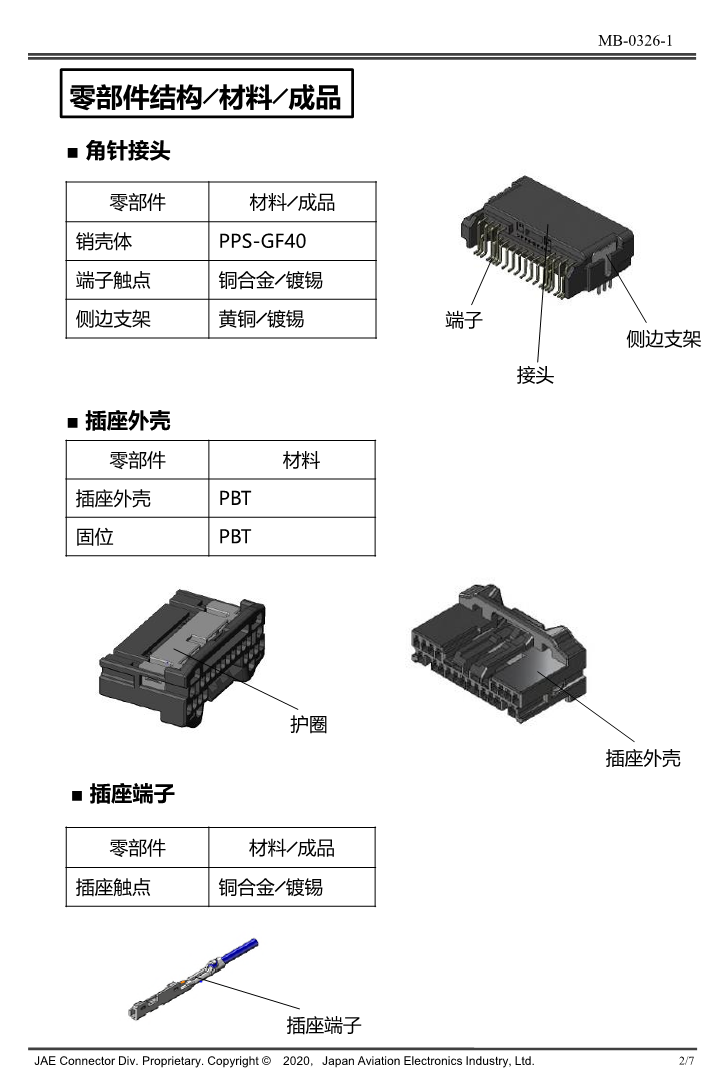 MB-0326-1

零部件结构/材料/成品

■ 角针接头

| 零部件 | 材料/成品 |
|---|---|
| 销壳体 | PPS-GF40 |
| 端子触点 | 铜合金/镀锡 |
| 侧边支架 | 黄铜/镀锡 |

端子

侧边支架

接头

■ 插座外壳

| 零部件 | 材料 |
|---|---|
| 插座外壳 | PBT |
| 固位 | PBT |

护圈

插座外壳

■ 插座端子

| 零部件 | 材料/成品 |
|---|---|
| 插座触点 | 铜合金/镀锡 |

插座端子

JAE Connector Div. Proprietary. Copyright © 2020, Japan Aviation Electronics Industry, Ltd.

2/7